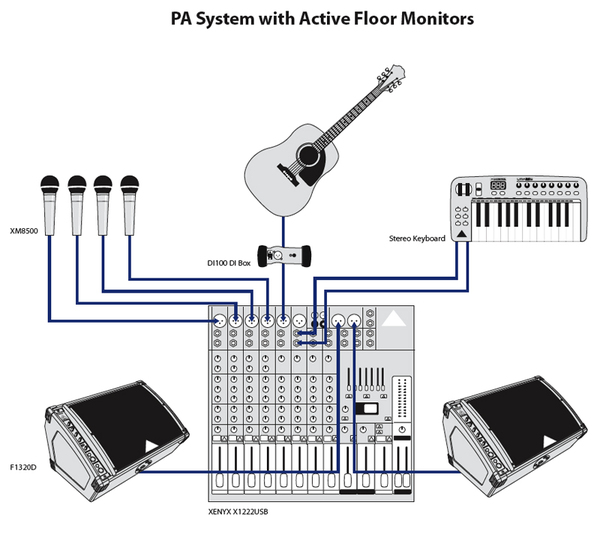 PA System with Active Floor Monitors

XM8500

DI100 DI Box

Stereo Keyboard

F1320D

XENYX X1222USB